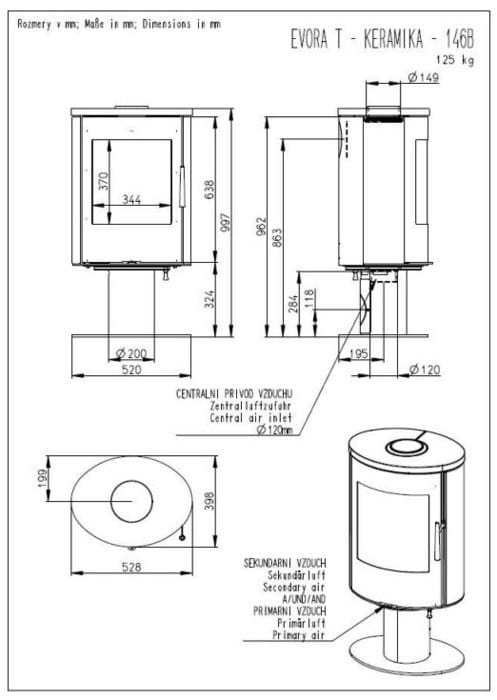 Rozmery v mm; Maße in mm; Dimensions in mm

EVORA T - KERAMIKA - 146B
125 kg

Ø149

370
344
638
997
324
Ø200
520

962
863
284
118
195
Ø120

CENTRALNI PRIVOD VZDUCHU
Zentralluftzufuhr
Central air inlet
Ø120mm

199
398
528

SEKUNDARNI VZDUCH
Sekundärluft
Secondary air
A/UND/AND
PRIMARNI VZDUCH
Primärluft
Primary air